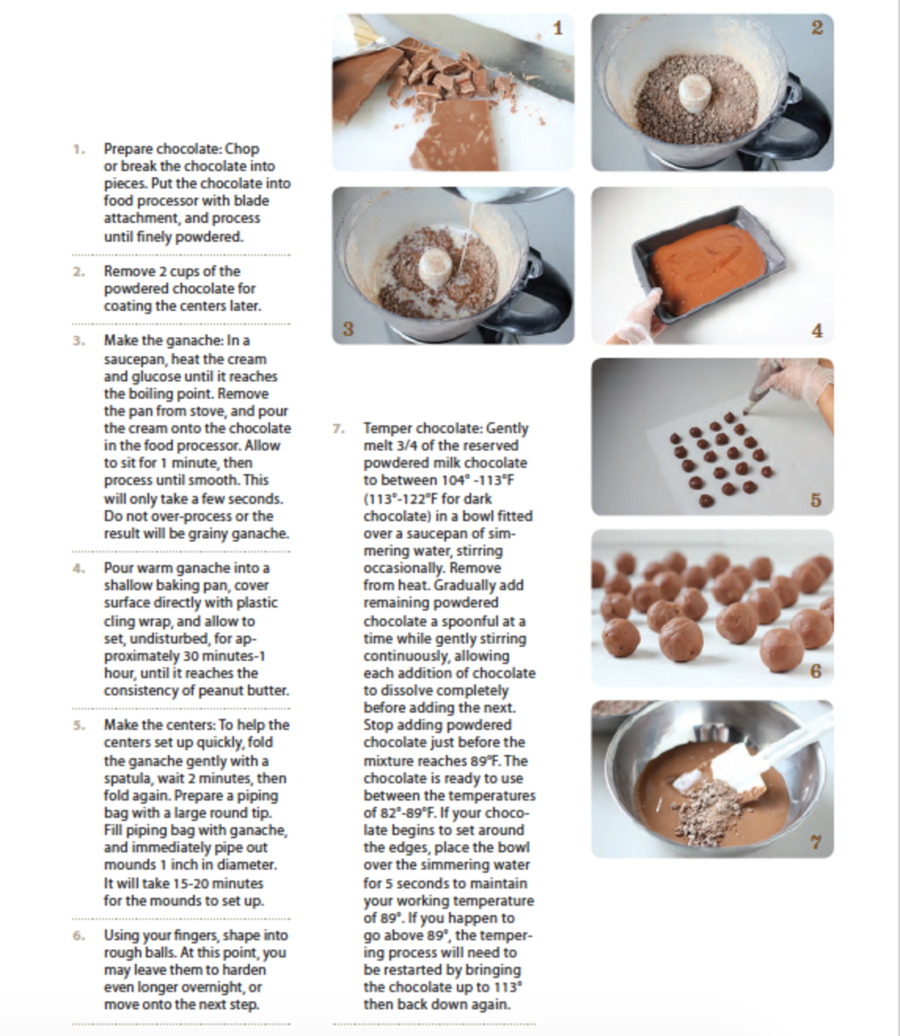 1. Prepare chocolate: Chop or break the chocolate into pieces. Put the chocolate into food processor with blade attachment, and process until finely powdered.

2. Remove 2 cups of the powdered chocolate for coating the centers later.

3. Make the ganache: In a saucepan, heat the cream and glucose until it reaches the boiling point. Remove the pan from stove, and pour the cream onto the chocolate in the food processor. Allow to sit for 1 minute, then process until smooth. This will only take a few seconds. Do not over-process or the result will be grainy ganache.

4. Pour warm ganache into a shallow baking pan, cover surface directly with plastic cling wrap, and allow to set, undisturbed, for approximately 30 minutes-1 hour, until it reaches the consistency of peanut butter.

5. Make the centers: To help the centers set up quickly, fold the ganache gently with a spatula, wait 2 minutes, then fold again. Prepare a piping bag with a large round tip. Fill piping bag with ganache, and immediately pipe out mounds 1 inch in diameter. It will take 15-20 minutes for the mounds to set up.

6. Using your fingers, shape into rough balls. At this point, you may leave them to harden even longer overnight, or move onto the next step.

7. Temper chocolate: Gently melt 3/4 of the reserved powdered milk chocolate to between 104° -113°F (113°-122°F for dark chocolate) in a bowl fitted over a saucepan of simmering water, stirring occasionally. Remove from heat. Gradually add remaining powdered chocolate a spoonful at a time while gently stirring continuously, allowing each addition of chocolate to dissolve completely before adding the next. Stop adding powdered chocolate just before the mixture reaches 89°F. The chocolate is ready to use between the temperatures of 82°-89°F. If your chocolate begins to set around the edges, place the bowl over the simmering water for 5 seconds to maintain your working temperature of 89°. If you happen to go above 89°, the tempering process will need to be restarted by bringing the chocolate up to 113° then back down again.

1

2

3

4

5

6

7