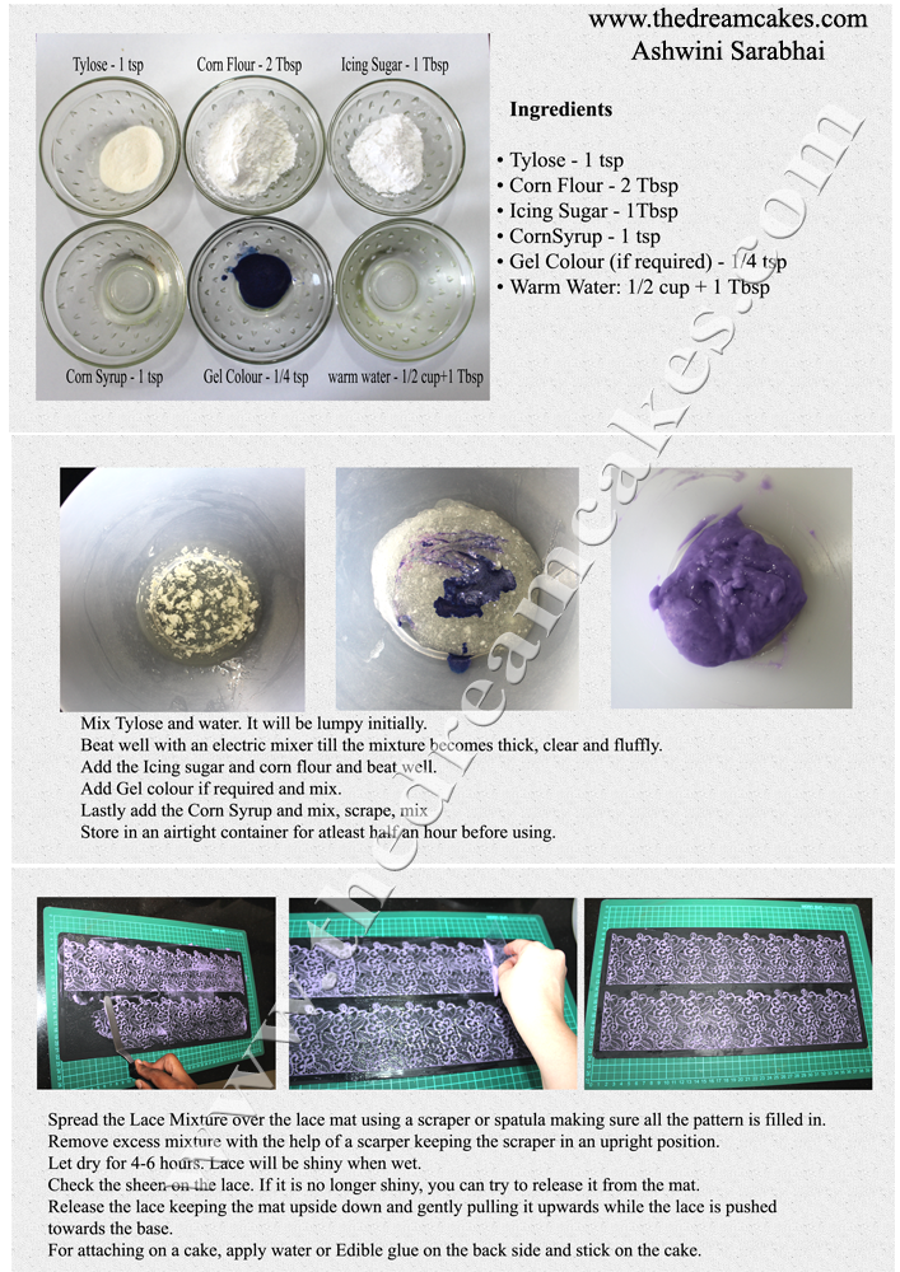 www.thedreamcakes.com
Ashwini Sarabhai

Tylose - 1 tsp
Corn Flour - 2 Tbsp
Icing Sugar - 1 Tbsp
Corn Syrup - 1 tsp
Gel Colour - 1/4 tsp
warm water - 1/2 cup+1 Tbsp

Ingredients

• Tylose - 1 tsp
• Corn Flour - 2 Tbsp
• Icing Sugar - 1Tbsp
• CornSyrup - 1 tsp
• Gel Colour (if required) - 1/4 tsp
• Warm Water: 1/2 cup + 1 Tbsp

www.thedreamcakes.com

Mix Tylose and water. It will be lumpy initially.
Beat well with an electric mixer till the mixture becomes thick, clear and fluffly.
Add the Icing sugar and corn flour and beat well.
Add Gel colour if required and mix.
Lastly add the Corn Syrup and mix, scrape, mix
Store in an airtight container for atleast half an hour before using.

Spread the Lace Mixture over the lace mat using a scraper or spatula making sure all the pattern is filled in.
Remove excess mixture with the help of a scarper keeping the scraper in an upright position.
Let dry for 4-6 hours. Lace will be shiny when wet.
Check the sheen on the lace. If it is no longer shiny, you can try to release it from the mat.
Release the lace keeping the mat upside down and gently pulling it upwards while the lace is pushed towards the base.
For attaching on a cake, apply water or Edible glue on the back side and stick on the cake.